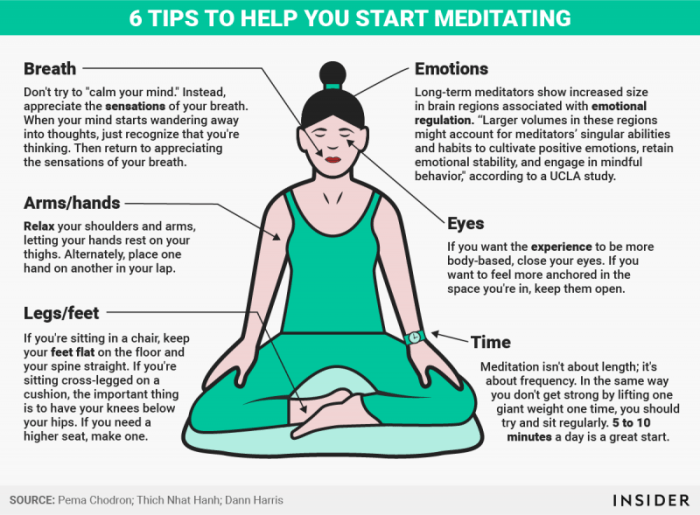 6 TIPS TO HELP YOU START MEDITATING

Breath

Don't try to "calm your mind." Instead, appreciate the sensations of your breath. When your mind starts wandering away into thoughts, just recognize that you're thinking. Then return to appreciating the sensations of your breath.

Arms/hands

Relax your shoulders and arms, letting your hands rest on your thighs. Alternately, place one hand on another in your lap.

Legs/feet

If you're sitting in a chair, keep your feet flat on the floor and your spine straight. If you're sitting cross-legged on a cushion, the important thing is to have your knees below your hips. If you need a higher seat, make one.

Emotions

Long-term meditators show increased size in brain regions associated with emotional regulation. "Larger volumes in these regions might account for meditators' singular abilities and habits to cultivate positive emotions, retain emotional stability, and engage in mindful behavior," according to a UCLA study.

Eyes

If you want the experience to be more body-based, close your eyes. If you want to feel more anchored in the space you're in, keep them open.

Time

Meditation isn't about length; it's about frequency. In the same way you don't get strong by lifting one giant weight one time, you should try and sit regularly. 5 to 10 minutes a day is a great start.

SOURCE: Pema Chodron; Thich Nhat Hanh; Dann Harris

INSIDER